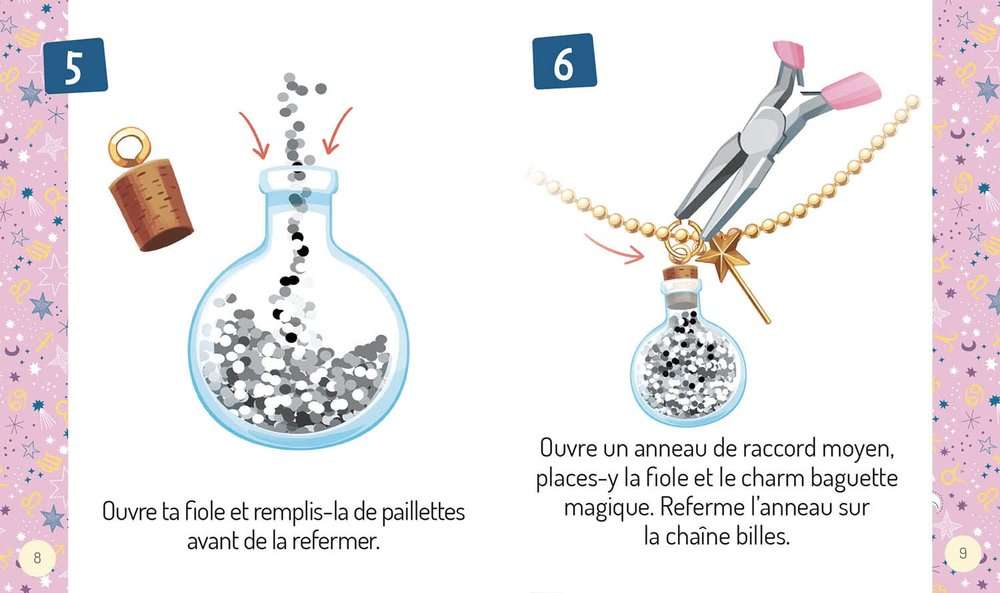 5

Ouvre ta fiole et remplis-la de paillettes avant de la refermer.

8

6

Ouvre un anneau de raccord moyen, places-y la fiole et le charm baguette magique. Referme l'anneau sur la chaîne billes.

9